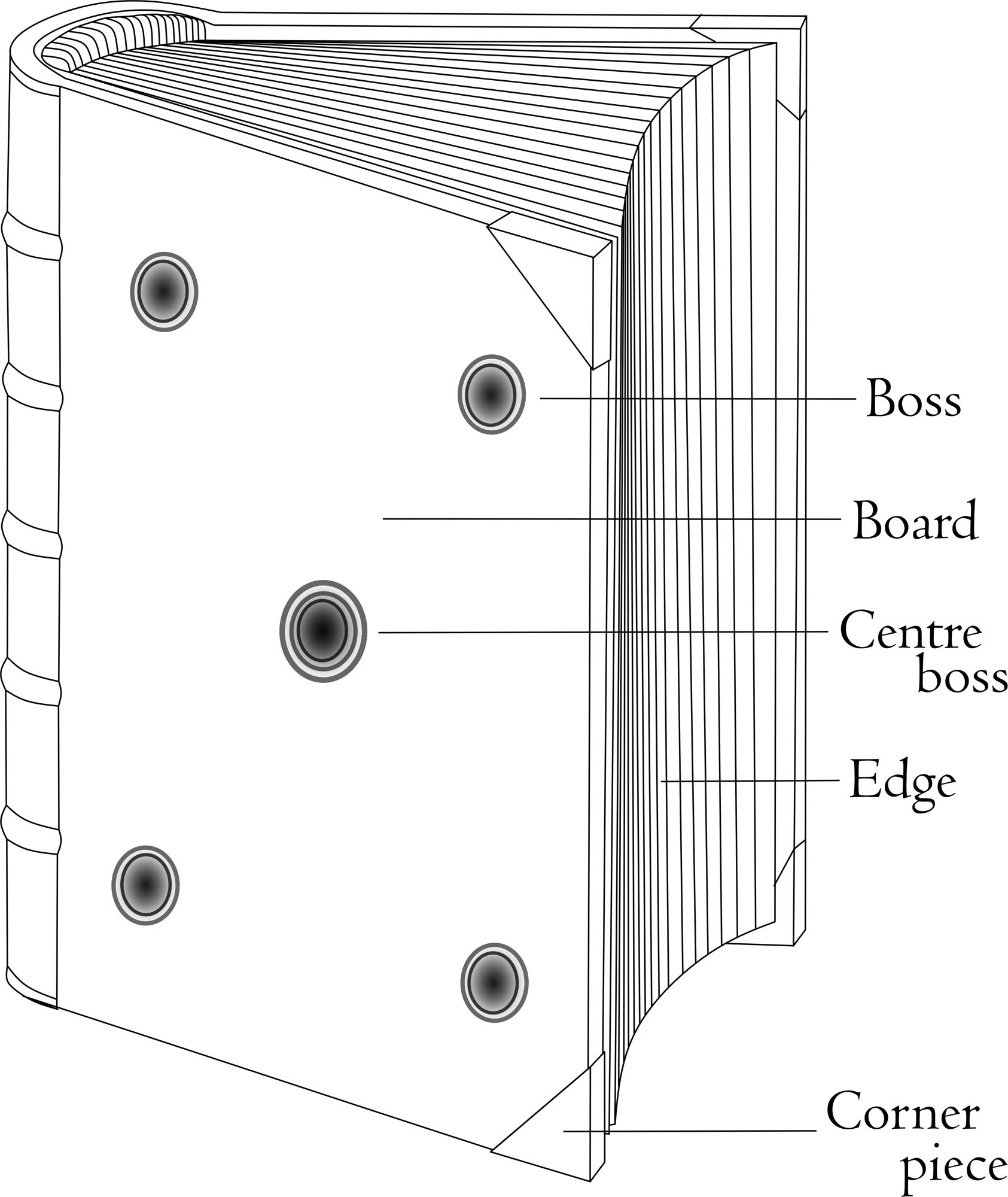 Boss

Board

Centre boss

Edge

Corner piece